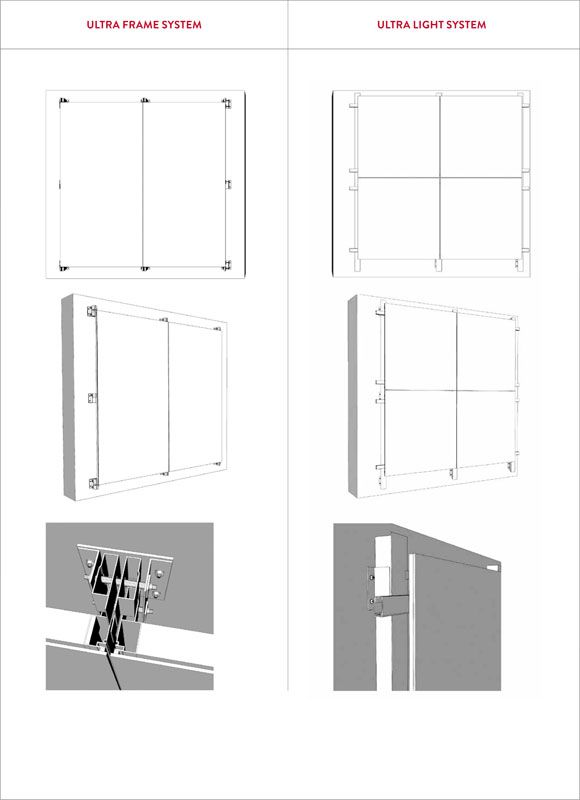 ULTRA FRAME SYSTEM

ULTRA LIGHT SYSTEM